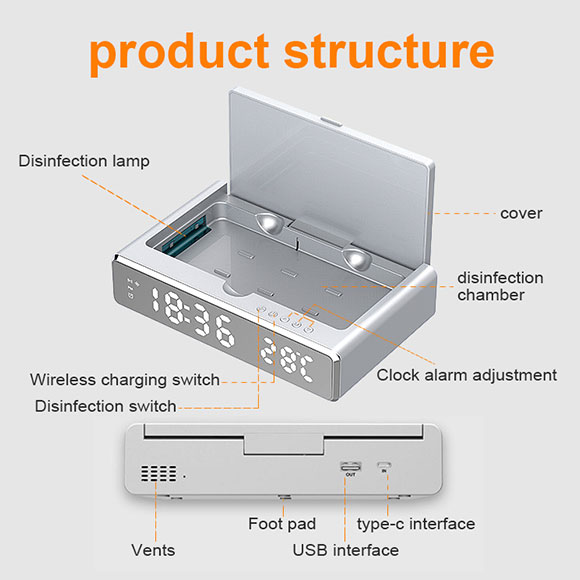 product structure

Disinfection lamp

cover

disinfection chamber

18:36

28℃

Clock alarm adjustment

Wireless charging switch

Disinfection switch

OUT

IN

Foot pad

type-c interface

Vents

USB interface